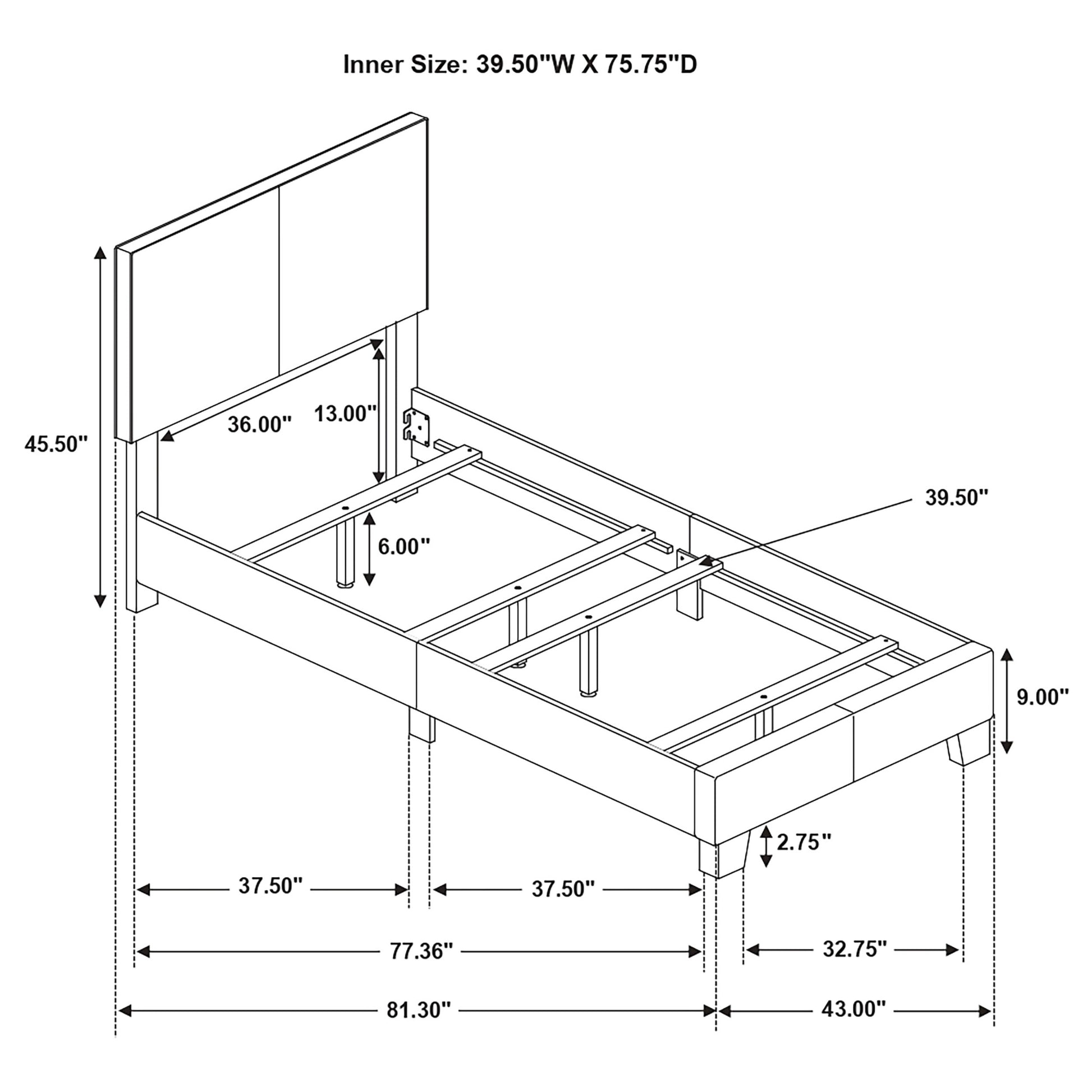 Inner Size: 39.50"W X 75.75"D

45.50"

36.00"

13.00"

39.50"

6.00"

9.00"

2.75"

37.50"

37.50"

77.36"

32.75"

81.30"

43.00"