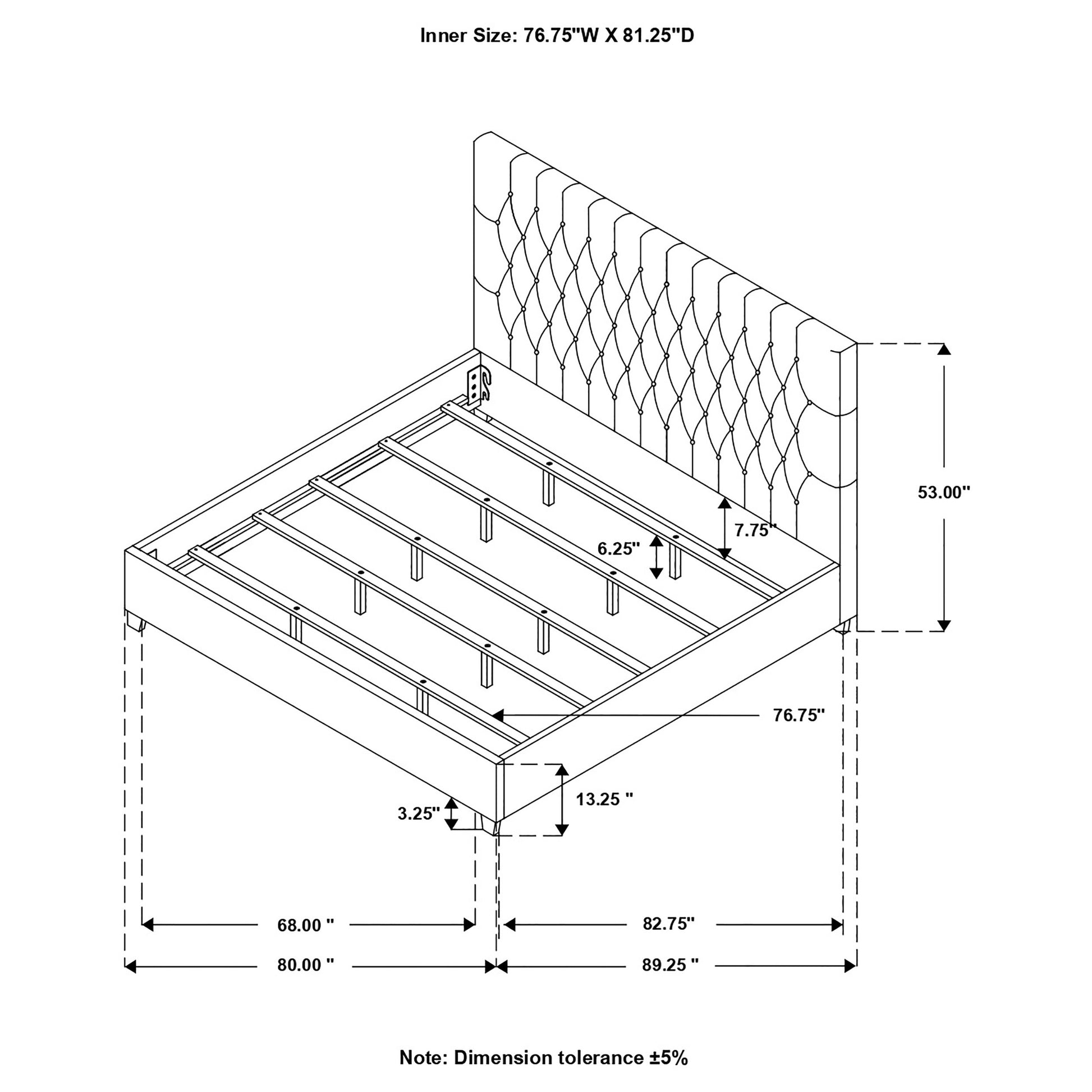 Inner Size: 76.75"W X 81.25"D

53.00"

7.75"

6.25"

76.75"

13.25 "

3.25"

68.00 "

82.75"

80.00 "

89.25 "

Note: Dimension tolerance ±5%